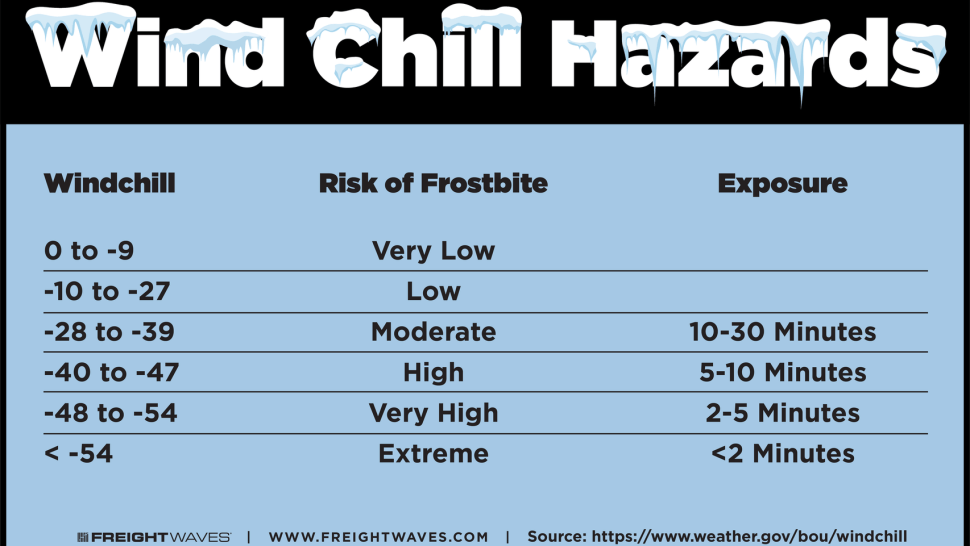 Wind Chill Hazards

| Windchill | Risk of Frostbite | Exposure |
|---|---|---|
| 0 to -9 | Very Low | |
| -10 to -27 | Low | |
| -28 to -39 | Moderate | 10-30 Minutes |
| -40 to -47 | High | 5-10 Minutes |
| -48 to -54 | Very High | 2-5 Minutes |
| < -54 | Extreme | <2 Minutes |

FREIGHTWAVES | WWW.FREIGHTWAVES.COM | Source: https://www.weather.gov/bou/windchill