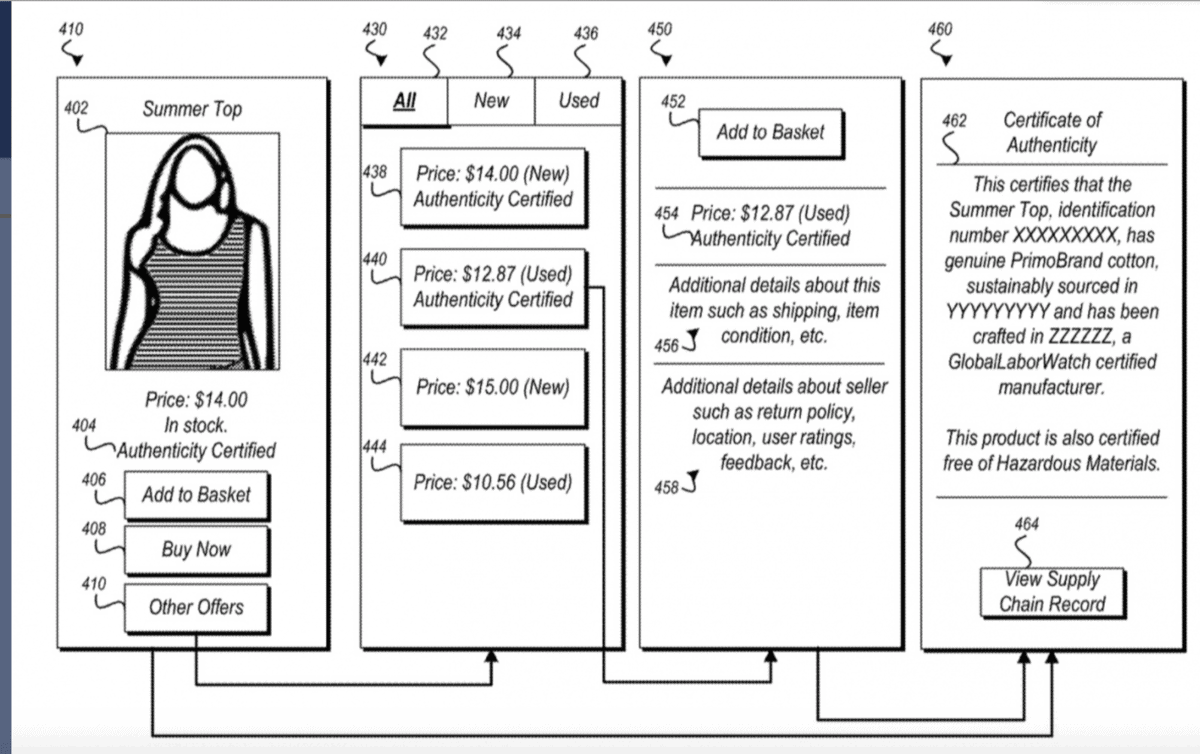 410

402 Summer Top

Price: $14.00
In stock.
404 Authenticity Certified

406 Add to Basket

408 Buy Now

410 Other Offers

430

432 434 436

All New Used

438 Price: $14.00 (New) Authenticity Certified

440 Price: $12.87 (Used) Authenticity Certified

442 Price: $15.00 (New)

444 Price: $10.56 (Used)

450

452 Add to Basket

454 Price: $12.87 (Used) Authenticity Certified

Additional details about this item such as shipping, item condition, etc.
456

Additional details about seller such as return policy, location, user ratings, feedback, etc.
458

460

462 Certificate of Authenticity

This certifies that the Summer Top, identification number XXXXXXXXX, has genuine PrimoBrand cotton, sustainably sourced in YYYYYYYYY and has been crafted in ZZZZZZ, a GlobalLaborWatch certified manufacturer.

This product is also certified free of Hazardous Materials.

464

View Supply Chain Record