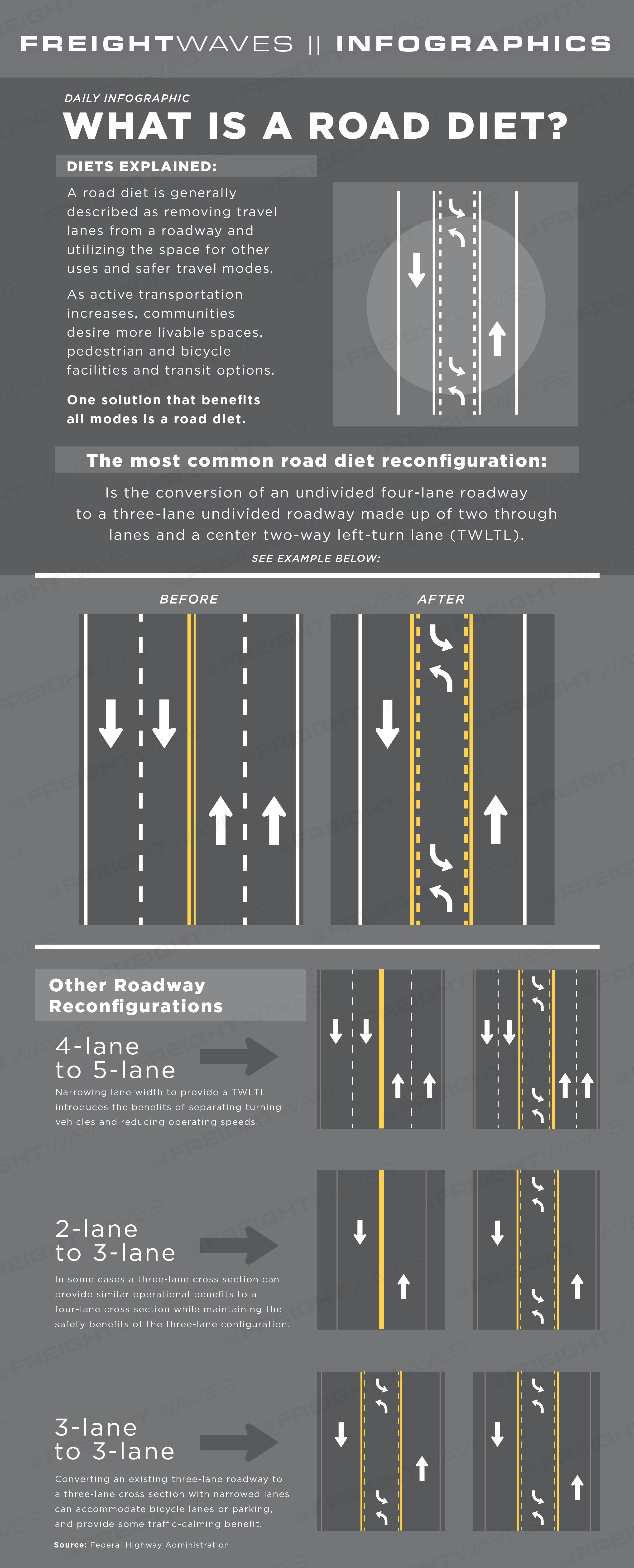 FREIGHTWAVES || INFOGRAPHICS

DAILY INFOGRAPHIC

WHAT IS A ROAD DIET?

DIETS EXPLAINED:

A road diet is generally described as removing travel lanes from a roadway and utilizing the space for other uses and safer travel modes.

As active transportation increases, communities desire more livable spaces, pedestrian and bicycle facilities and transit options.

One solution that benefits all modes is a road diet.

The most common road diet reconfiguration:

Is the conversion of an undivided four-lane roadway to a three-lane undivided roadway made up of two through lanes and a center two-way left-turn lane (TWLTL).

SEE EXAMPLE BELOW:

BEFORE

AFTER

Other Roadway Reconfigurations

4-lane to 5-lane

Narrowing lane width to provide a TWLTL introduces the benefits of separating turning vehicles and reducing operating speeds.

2-lane to 3-lane

In some cases a three-lane cross section can provide similar operational benefits to a four-lane cross section while maintaining the safety benefits of the three-lane configuration.

3-lane to 3-lane

Converting an existing three-lane roadway to a three-lane cross section with narrowed lanes can accommodate bicycle lanes or parking, and provide some traffic-calming benefit.

Source: Federal Highway Administration